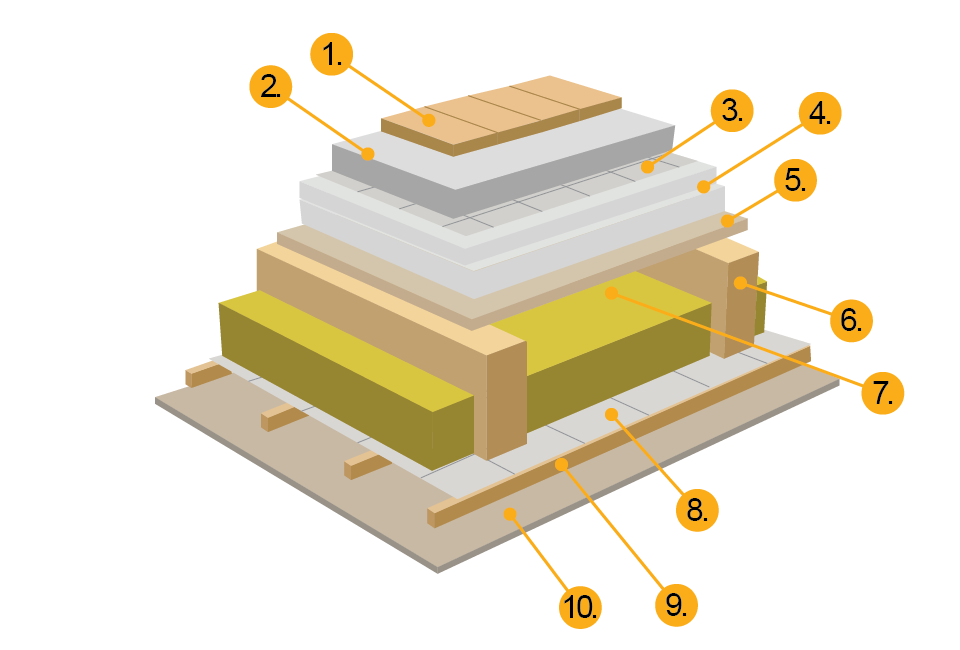 1.
2.
3.
4.
5.
6.
7.
8.
9.
10.